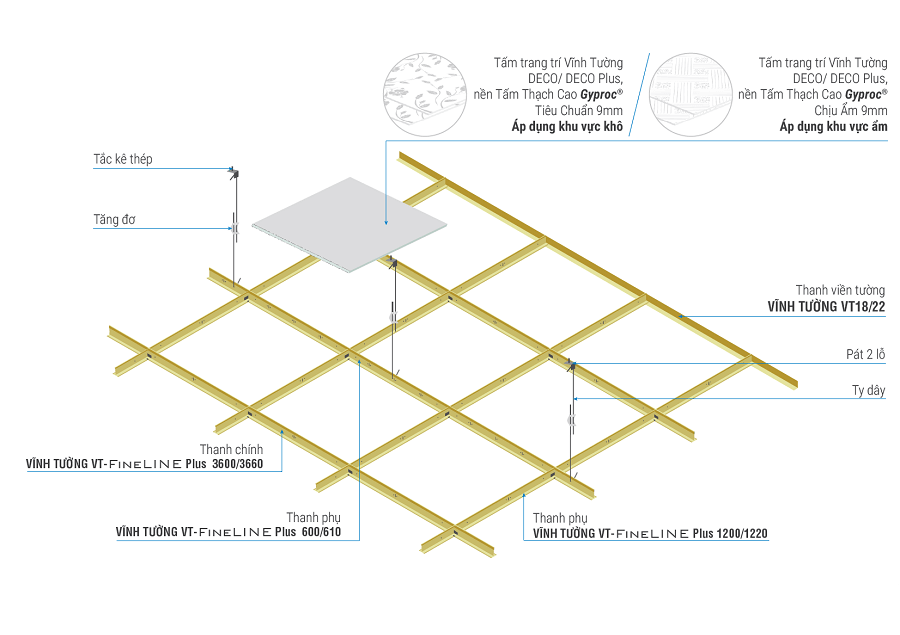 Tấm trang trí Vĩnh Tường DECO/ DECO Plus, nền Tấm Thạch Cao Gyproc® Tiêu Chuẩn 9mm
Áp dụng khu vực khô

Tấm trang trí Vĩnh Tường DECO/ DECO Plus, nền Tấm Thạch Cao Gyproc® Chịu Ẩm 9mm
Áp dụng khu vực ẩm

Tắc kê thép

Tăng đơ

Thanh viền tường
VĨNH TƯỜNG VT18/22

Pát 2 lỗ

Ty dây

Thanh chính
VĨNH TƯỜNG VT-FINELINE Plus 3600/3660

Thanh phụ
VĨNH TƯỜNG VT-FINELINE Plus 600/610

Thanh phụ
VĨNH TƯỜNG VT-FINELINE Plus 1200/1220